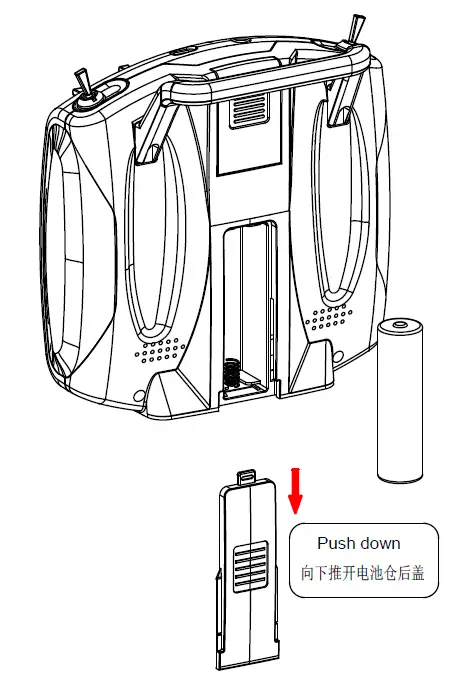 Push down
向下推开电池仓后盖