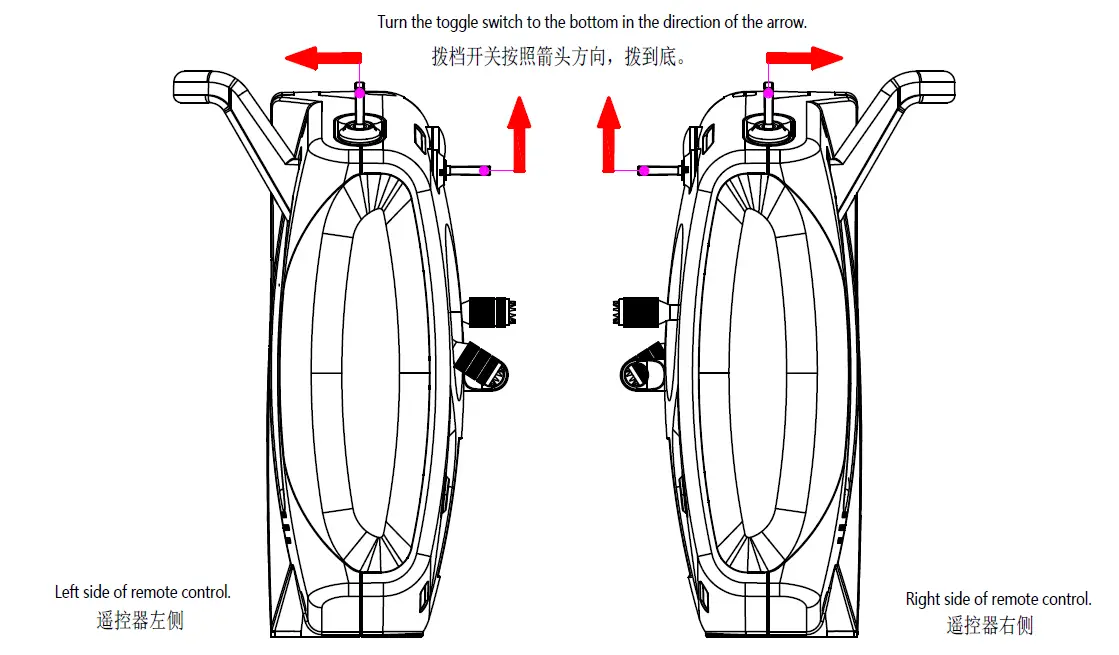 Turn the toggle switch to the bottom in the direction of the arrow.
拨档开关按照箭头方向，拨到底。

Left side of remote control.
遥控器左侧

Right side of remote control.
遥控器右侧