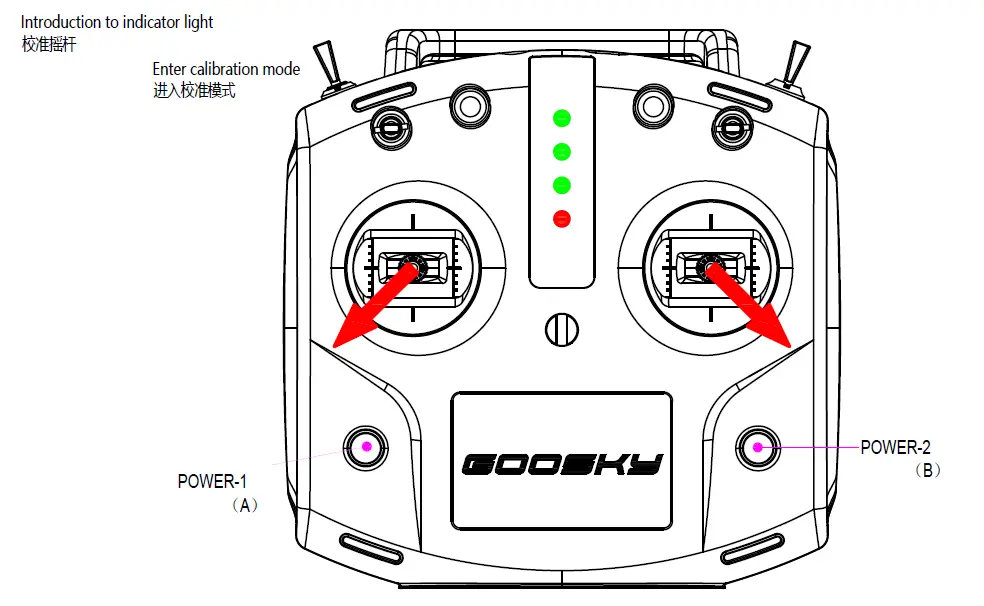 Introduction to indicator light
校准摇杆

Enter calibration mode
进入校准模式

GOOSKY

POWER-1
（A）

POWER-2
（B）