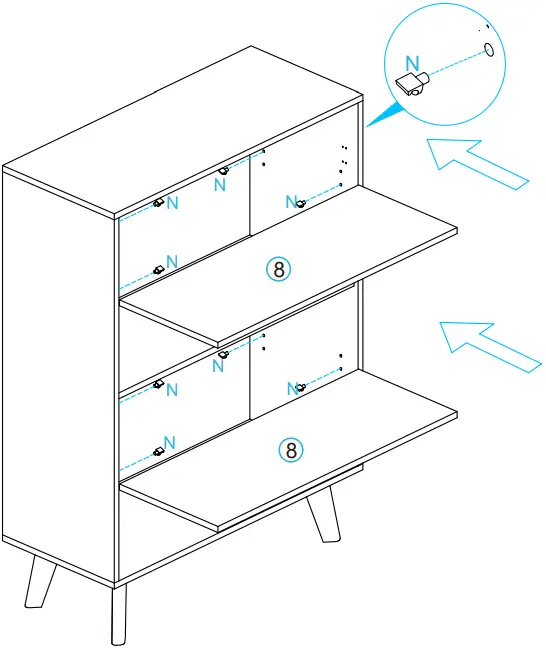 N

N
N
N
N
⑧
N
N
N
N
⑧