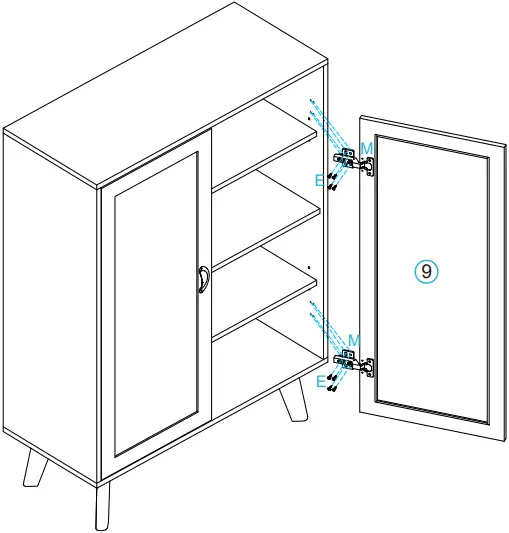 M
E
9
M
E