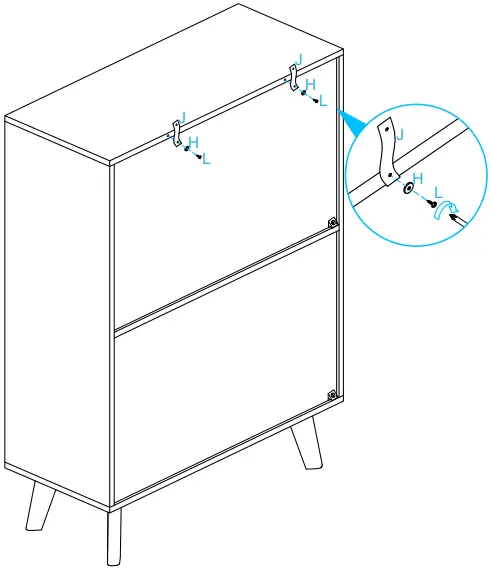 J
H
L
J
H
L
J
H
L