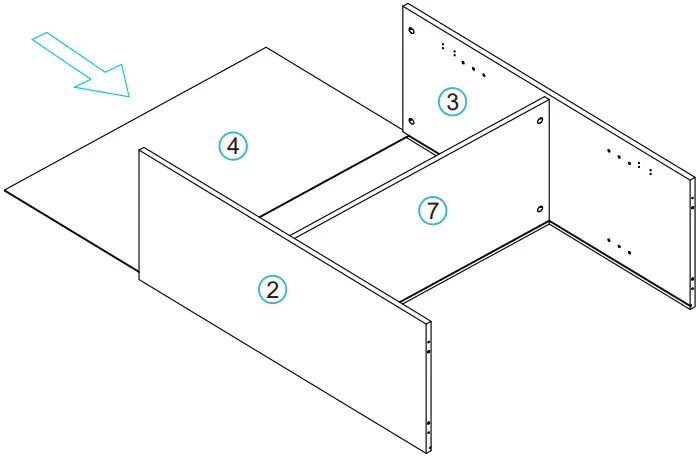 3
4
7
2