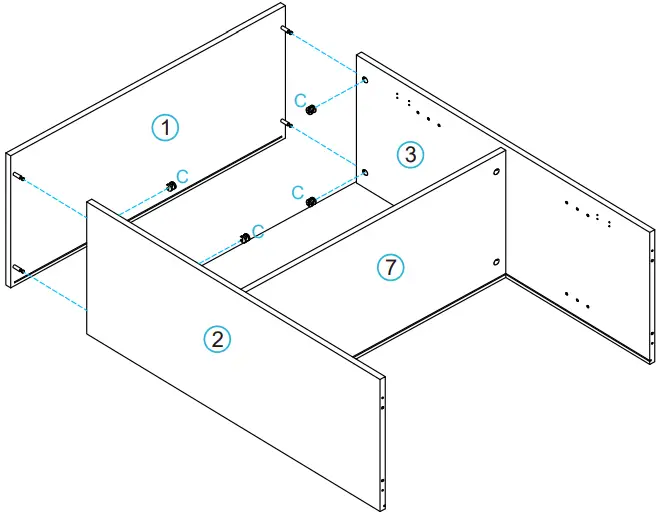 1
C
3
C
C
C
7
2