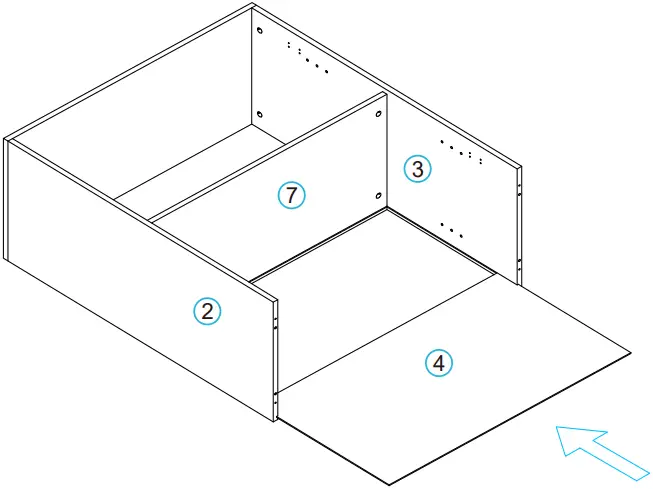 3
7
2
4