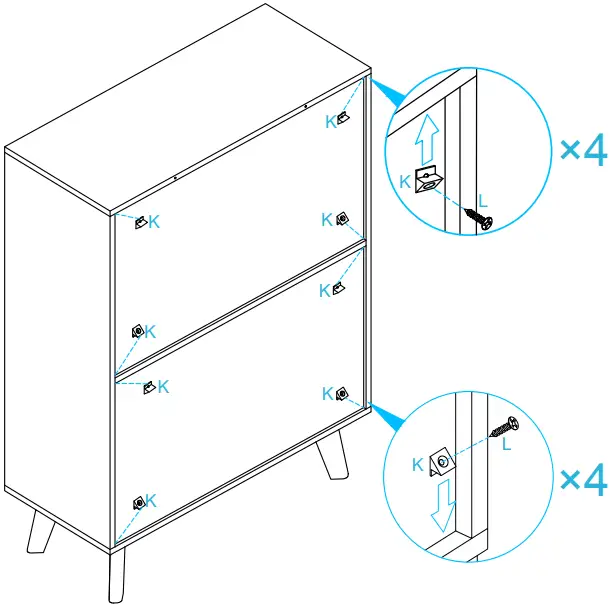 K
K
K
K
K
K
K
K
K
L
×4
K
L
×4