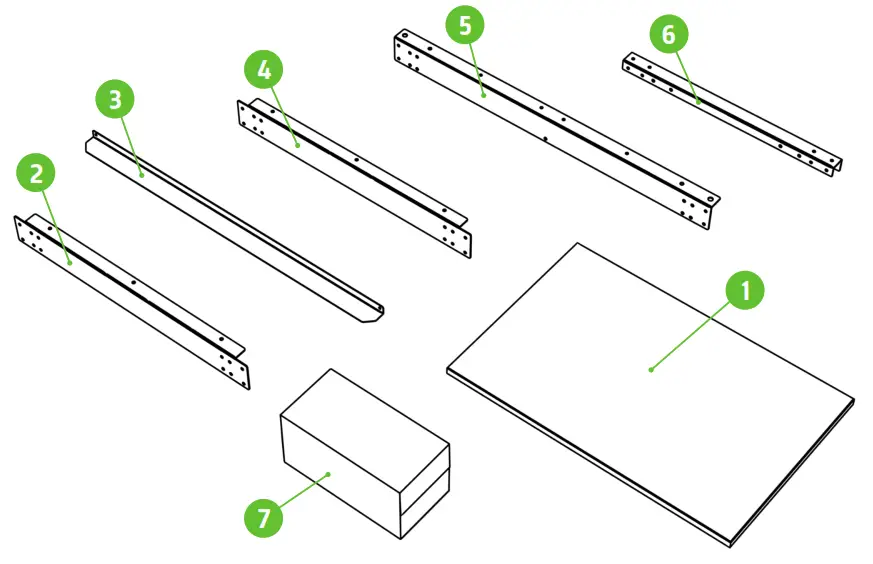 5
6
4
3
2
1
7