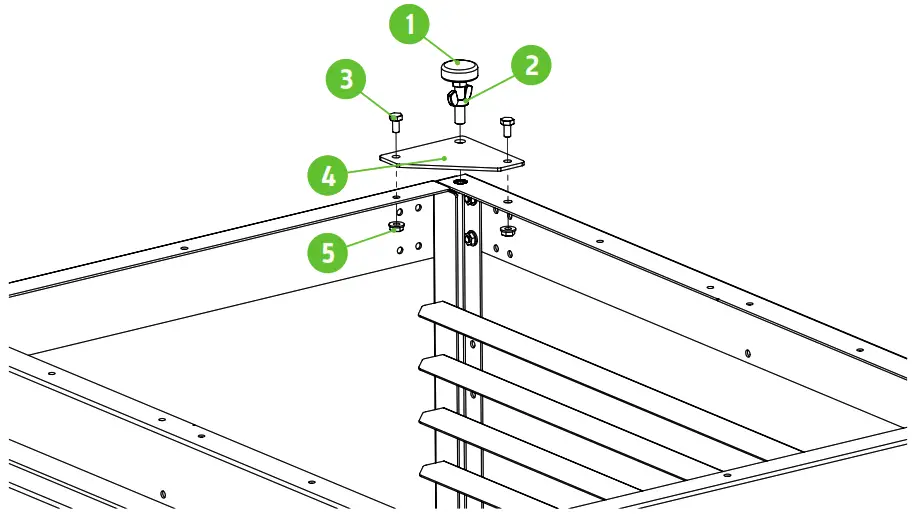 1
2
3
4
5