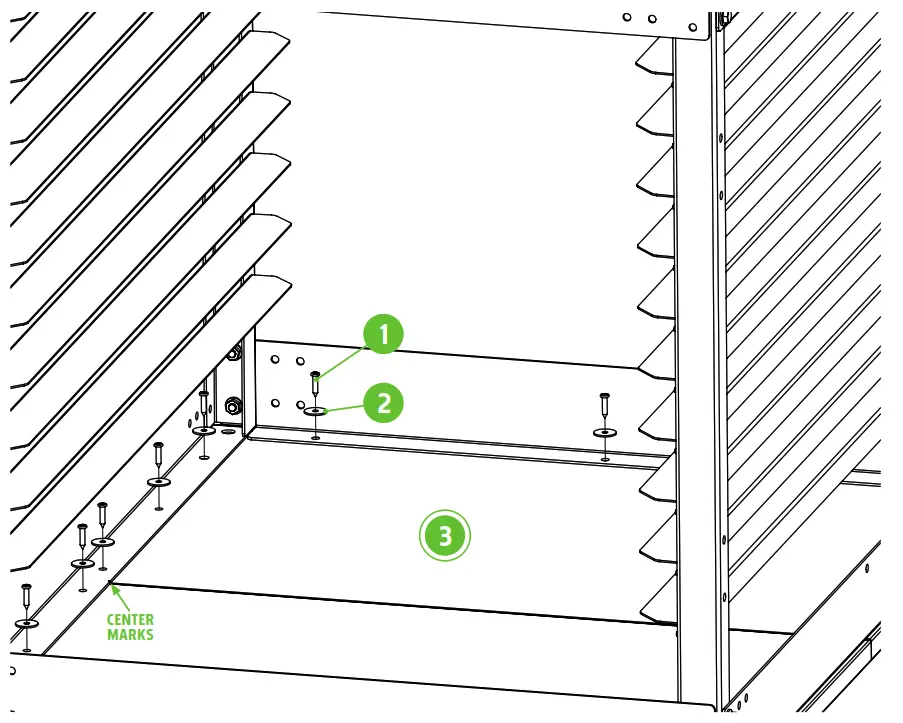 1
2
3
CENTER MARKS