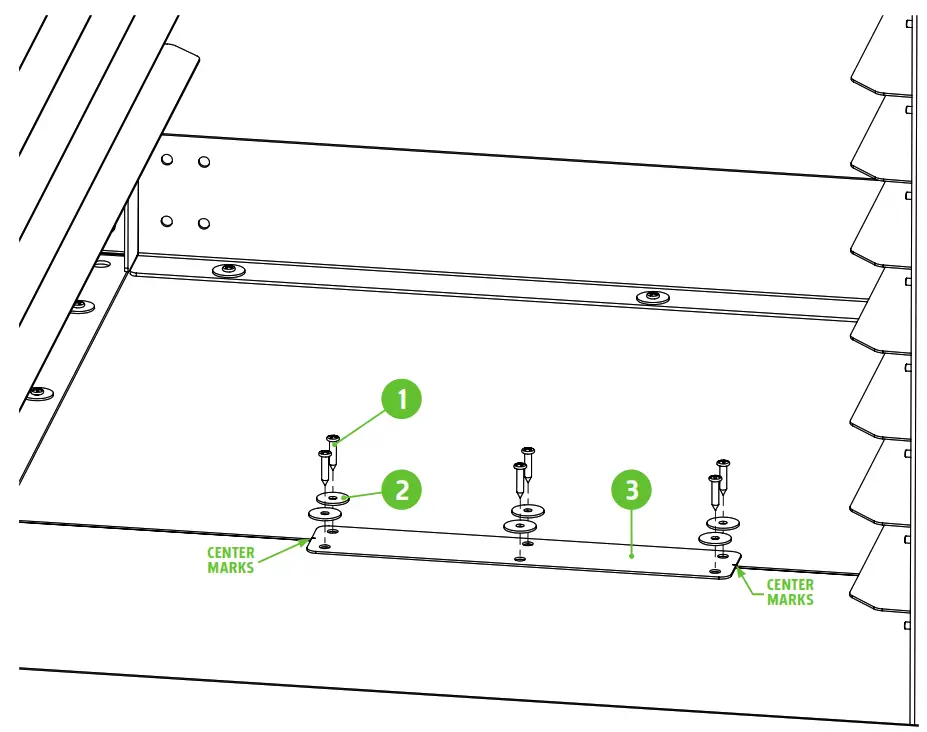 1

2

3

CENTER MARKS

CENTER MARKS