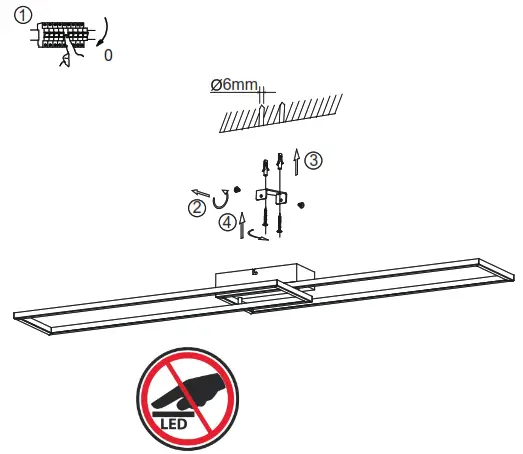 ①
0
Ø6mm
③
②
④
LED