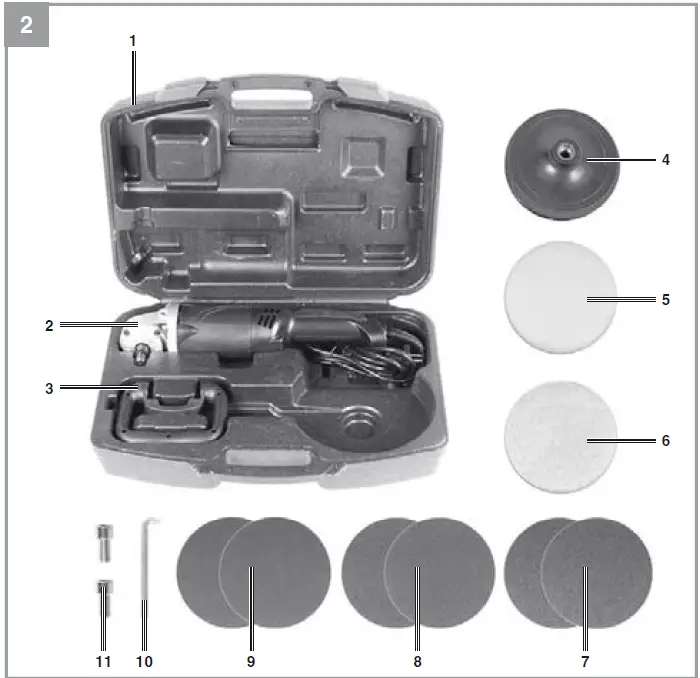 2

1

4

5

2

3

6

11 10 9 8 7