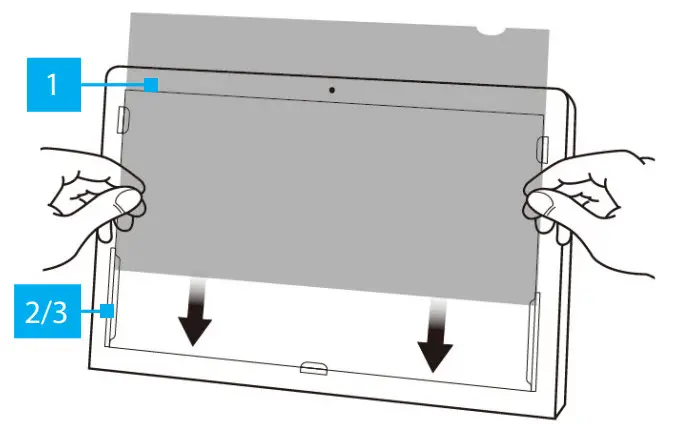 1

2/3