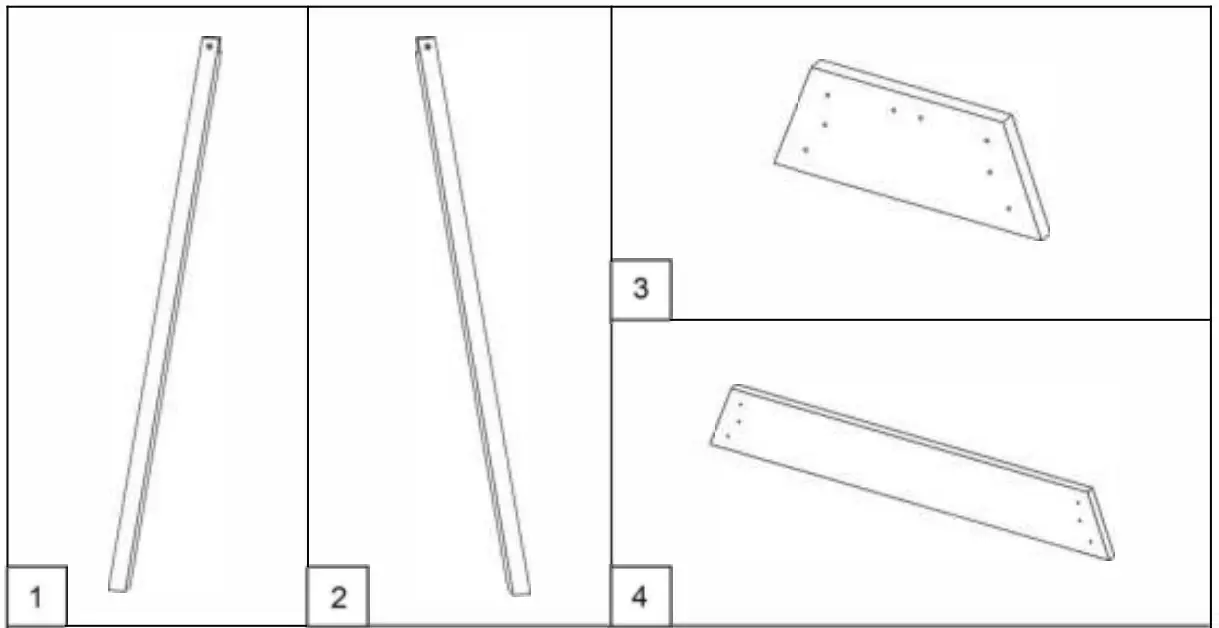 1

2

3

4