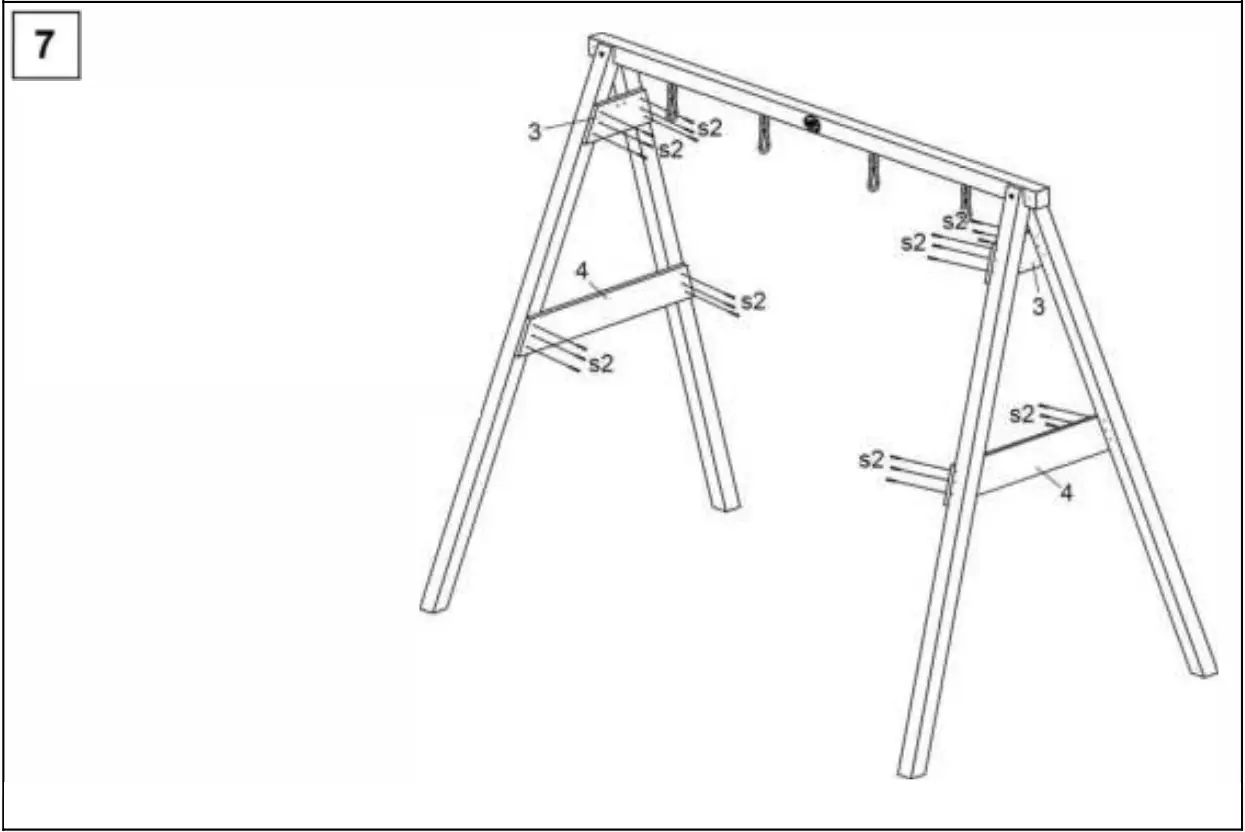 7

3
s2
s2
s2
s2
3
4
s2
s2
s2
s2
4