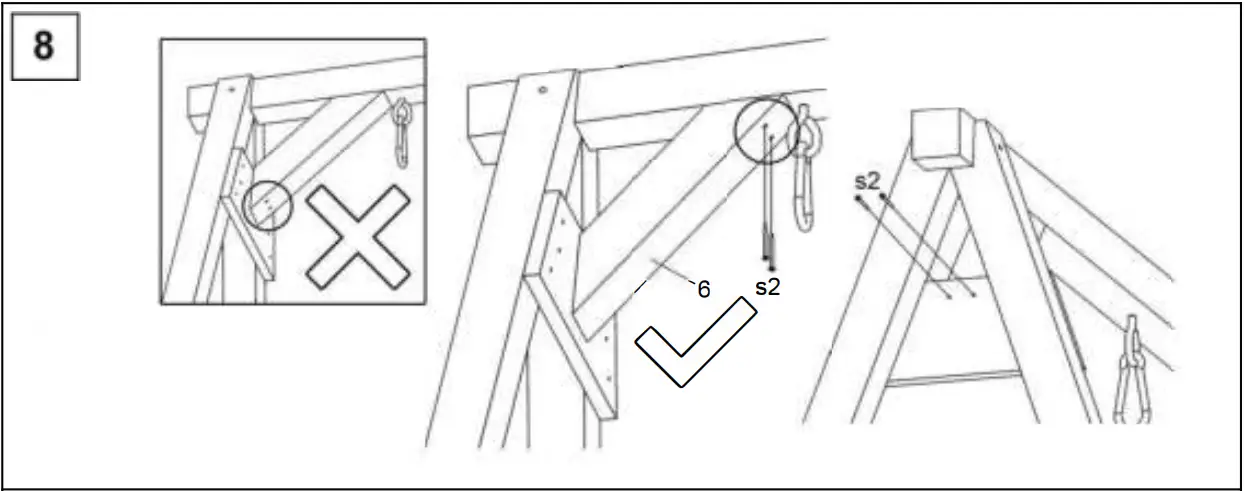 8

6

s2

s2