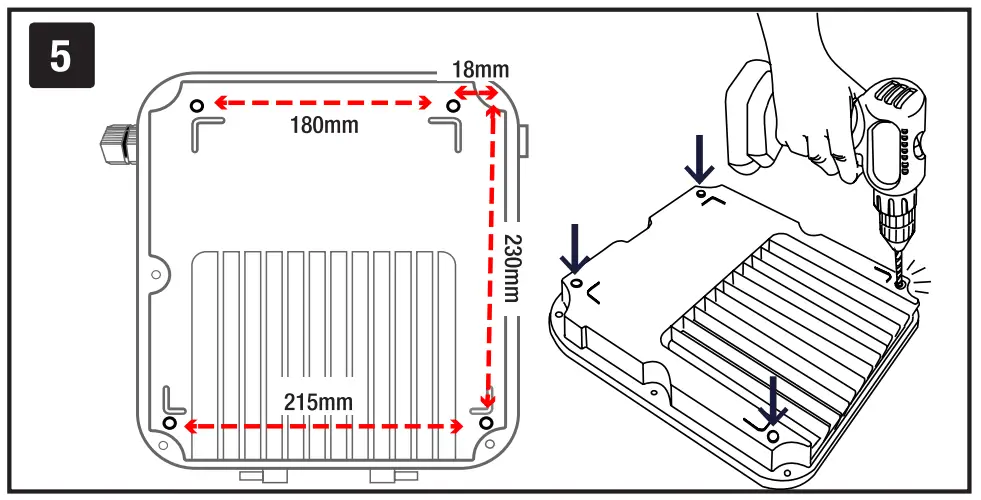 5

18mm

180mm

230mm

215mm