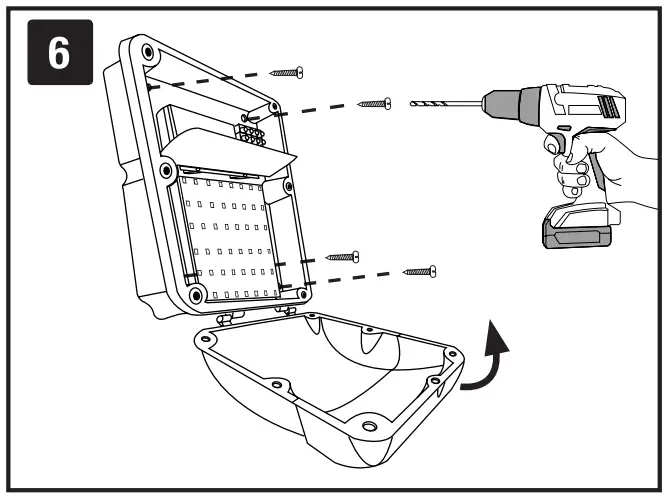 6