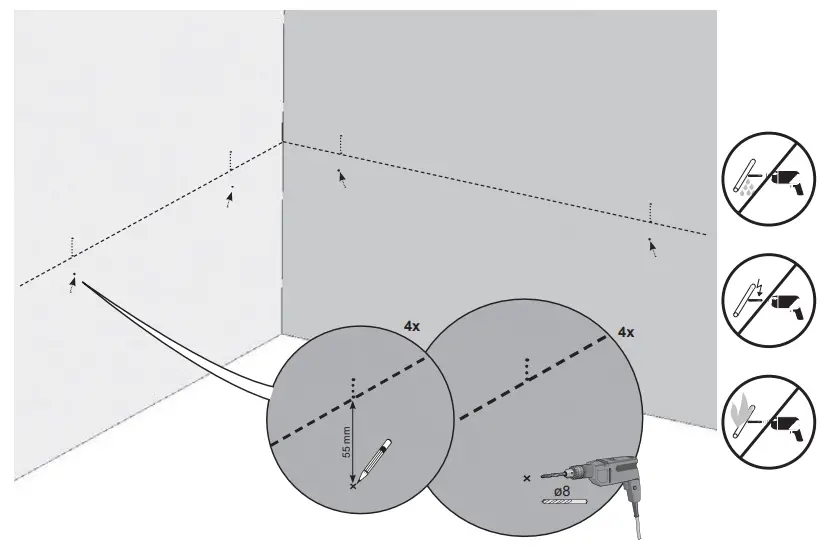 4x
55 mm
4x
ø8