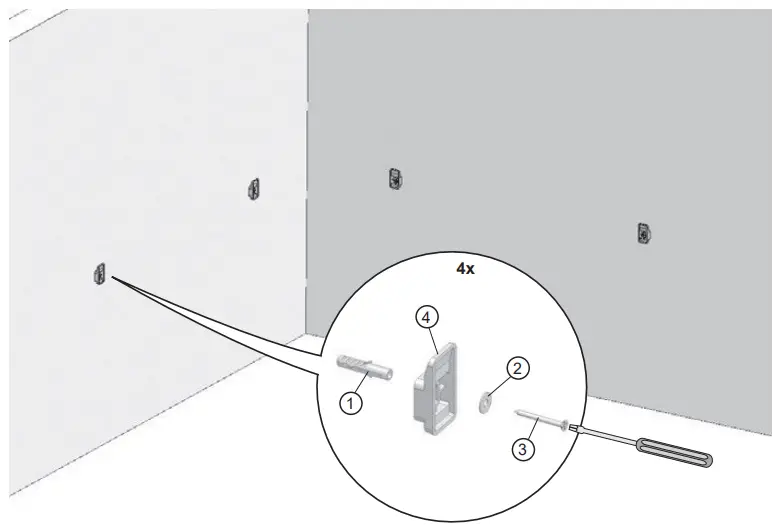 4x

4

2

1

3