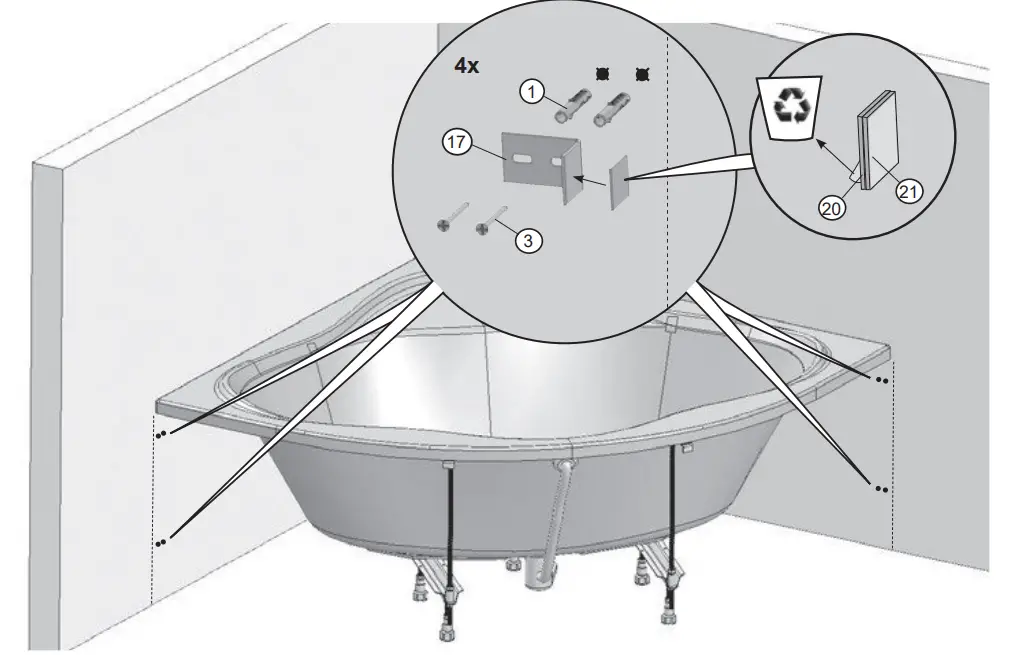 4x

1

17

3

20

21