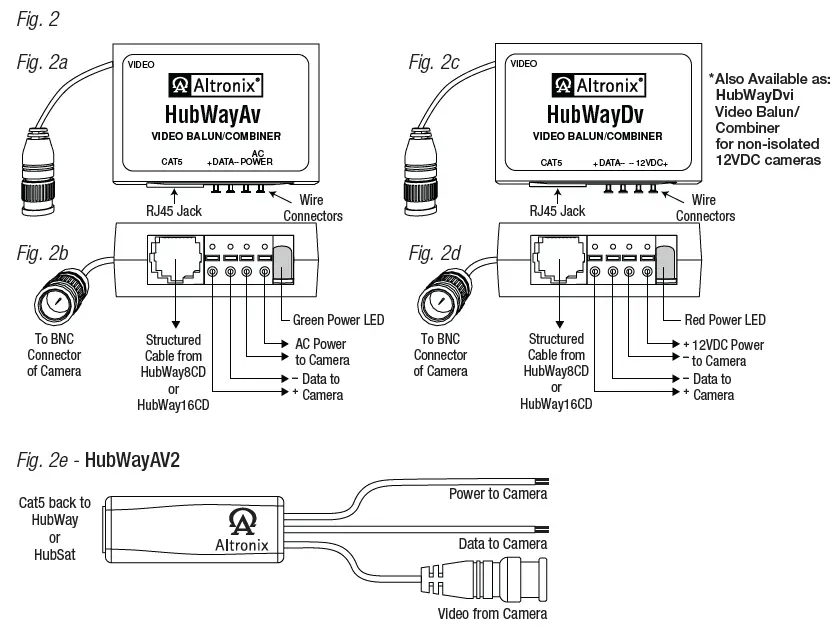 Fig. 2

Fig. 2a

VIDEO

Altronix®

HubWayAv

VIDEO BALUN/COMBINER

CAT5 +DATA– AC POWER

RJ45 Jack

Wire Connectors

Fig. 2b

To BNC Connector of Camera

Structured Cable from HubWay8CD or HubWay16CD

Green Power LED

AC Power to Camera

– Data to + Camera

Fig. 2c

VIDEO

Altronix®

HubWayDv

VIDEO BALUN/COMBINER

CAT5 +DATA– –12VDC+

RJ45 Jack

Wire Connectors

*Also Available as: HubWayDvi Video Balun/ Combiner for non-isolated 12VDC cameras

Fig. 2d

To BNC Connector of Camera

Structured Cable from HubWay8CD or HubWay16CD

Red Power LED

+ 12VDC Power – to Camera

– Data to + Camera

Fig. 2e - HubWayAV2

Cat5 back to HubWay or HubSat

Altronix

Power to Camera

Data to Camera

Video from Camera