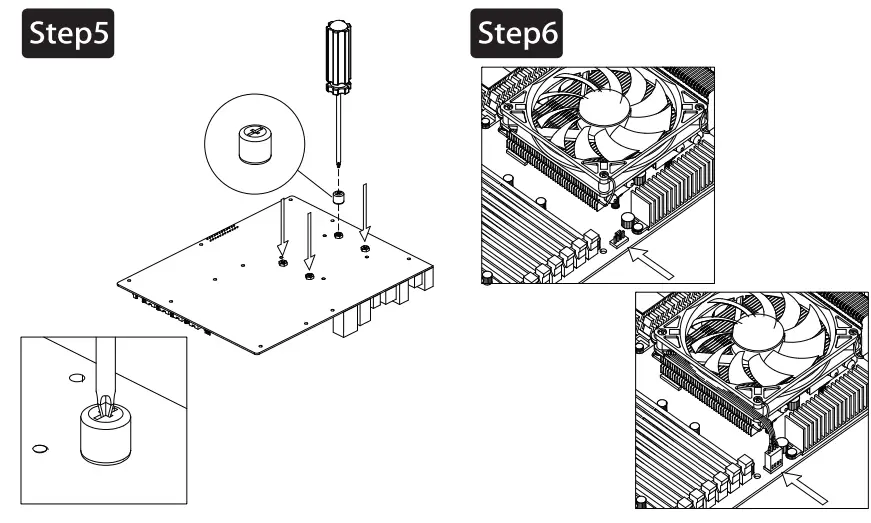 Step5

Step6