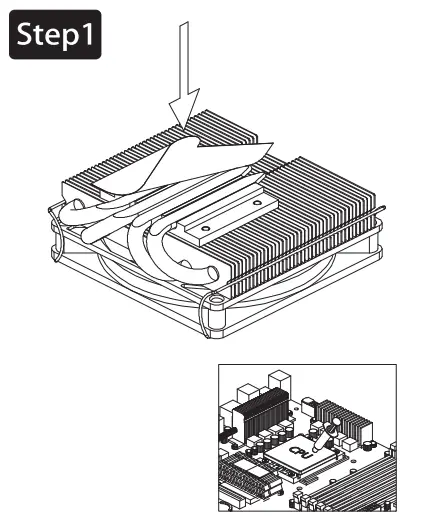 Step1

CPU