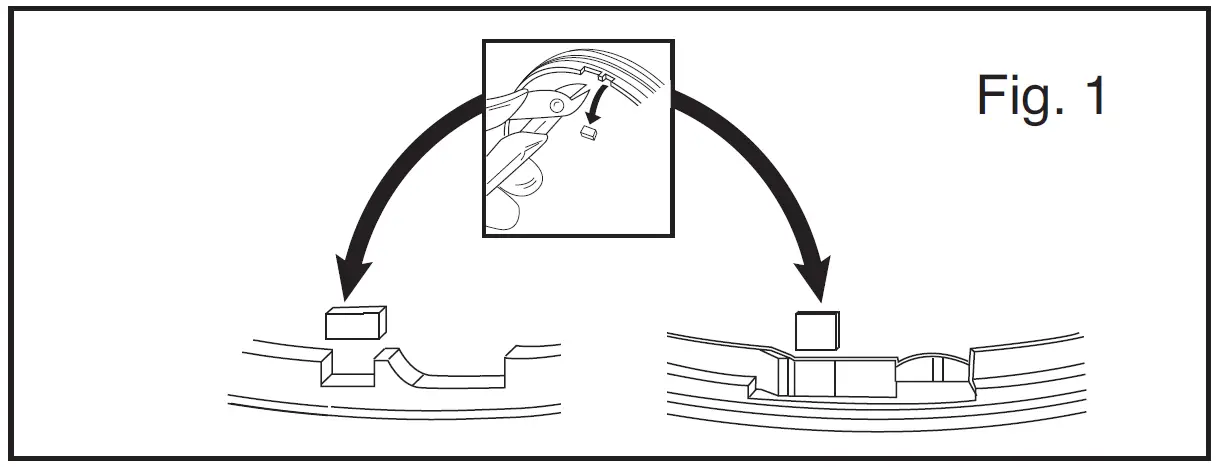 Fig. 1