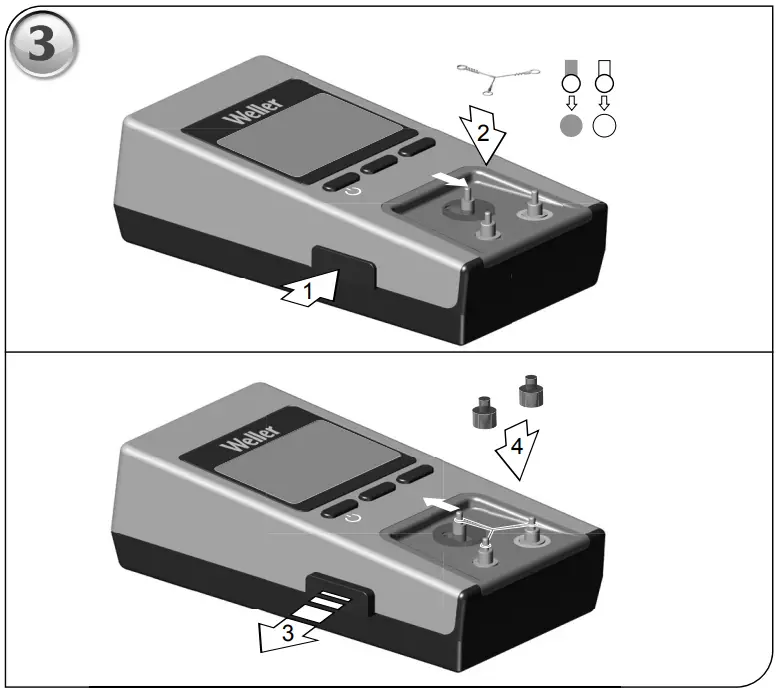 3

Weller

2

1

Weller

4

3