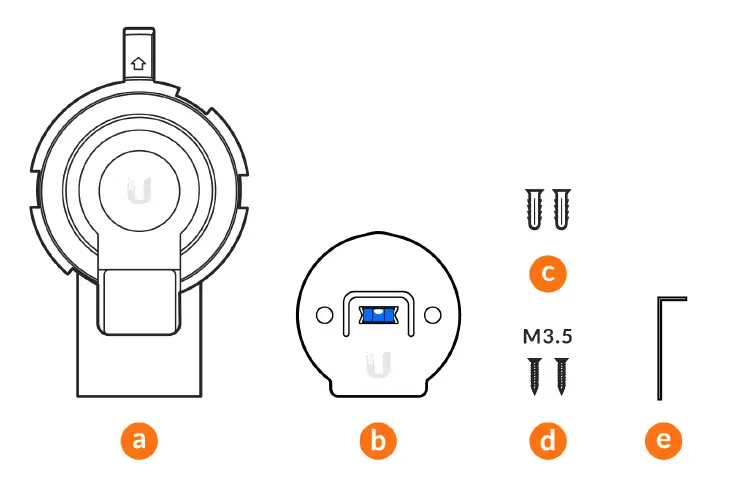 c

M3.5

a

b

d

e