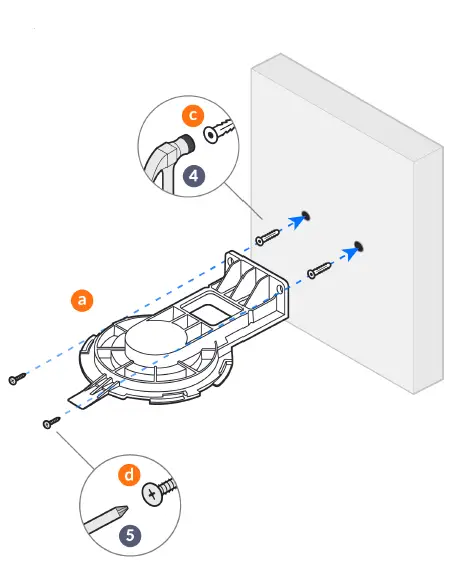 c
4
a
d
5