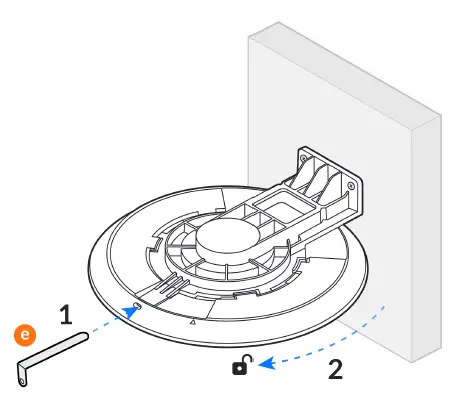 1
e
2