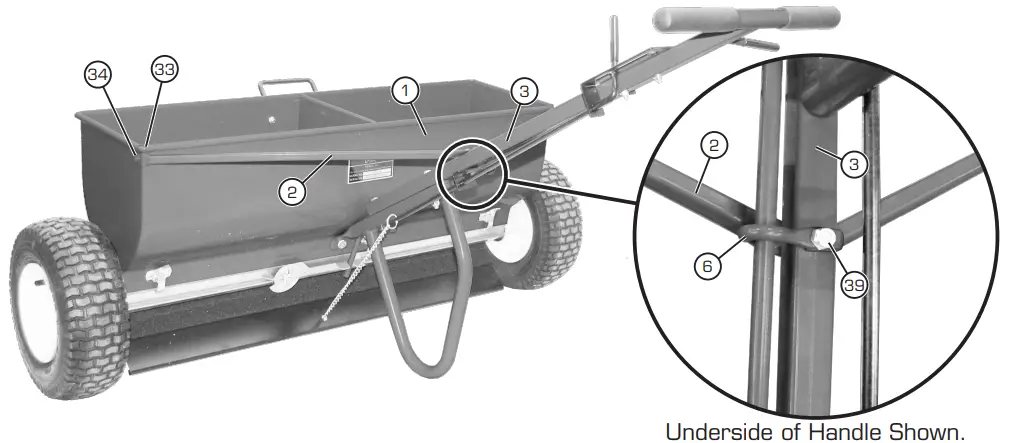 34
33
1
3
2
2
3
6
39
Underside of Handle Shown.