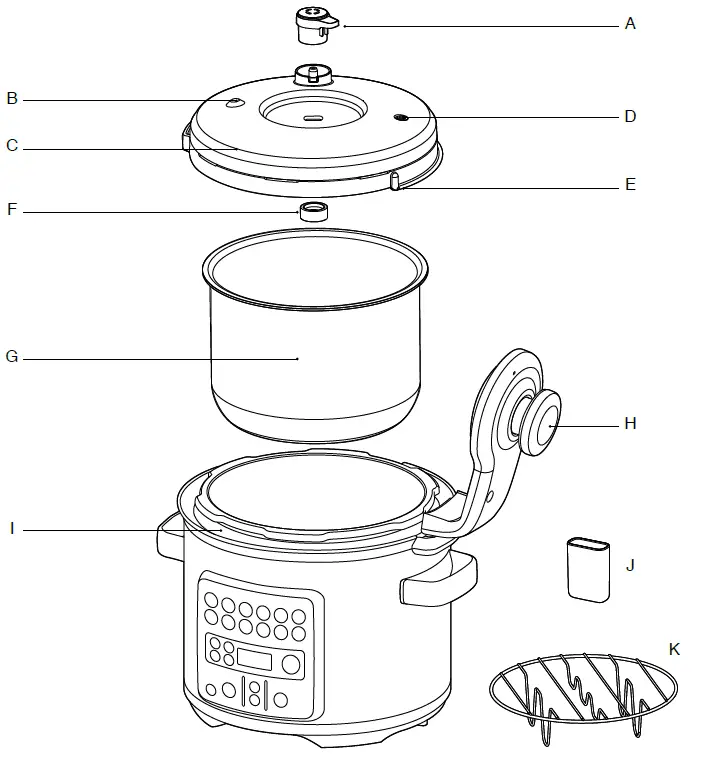 A
B
D
C
E
F
G
H
I
J
K