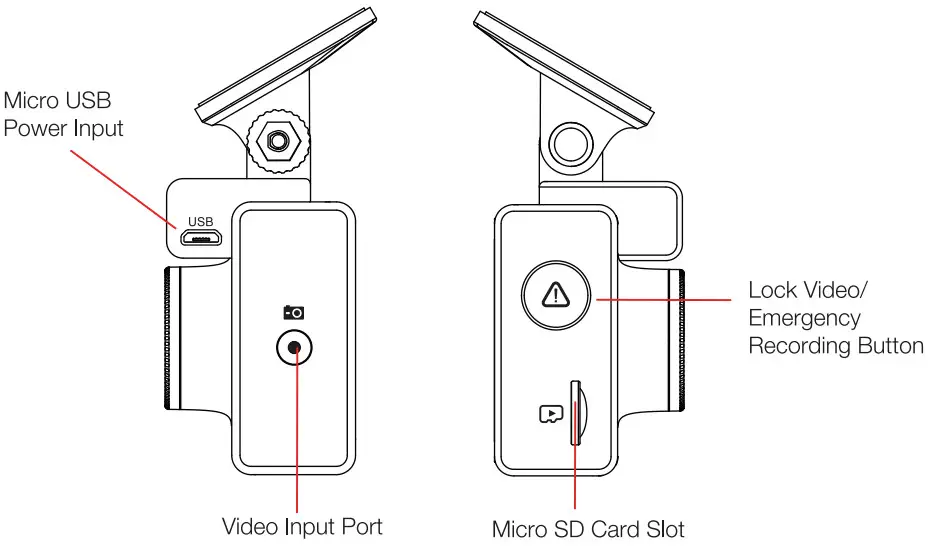 Micro USB
Power Input

USB

Video Input Port

Lock Video/
Emergency
Recording Button

Micro SD Card Slot