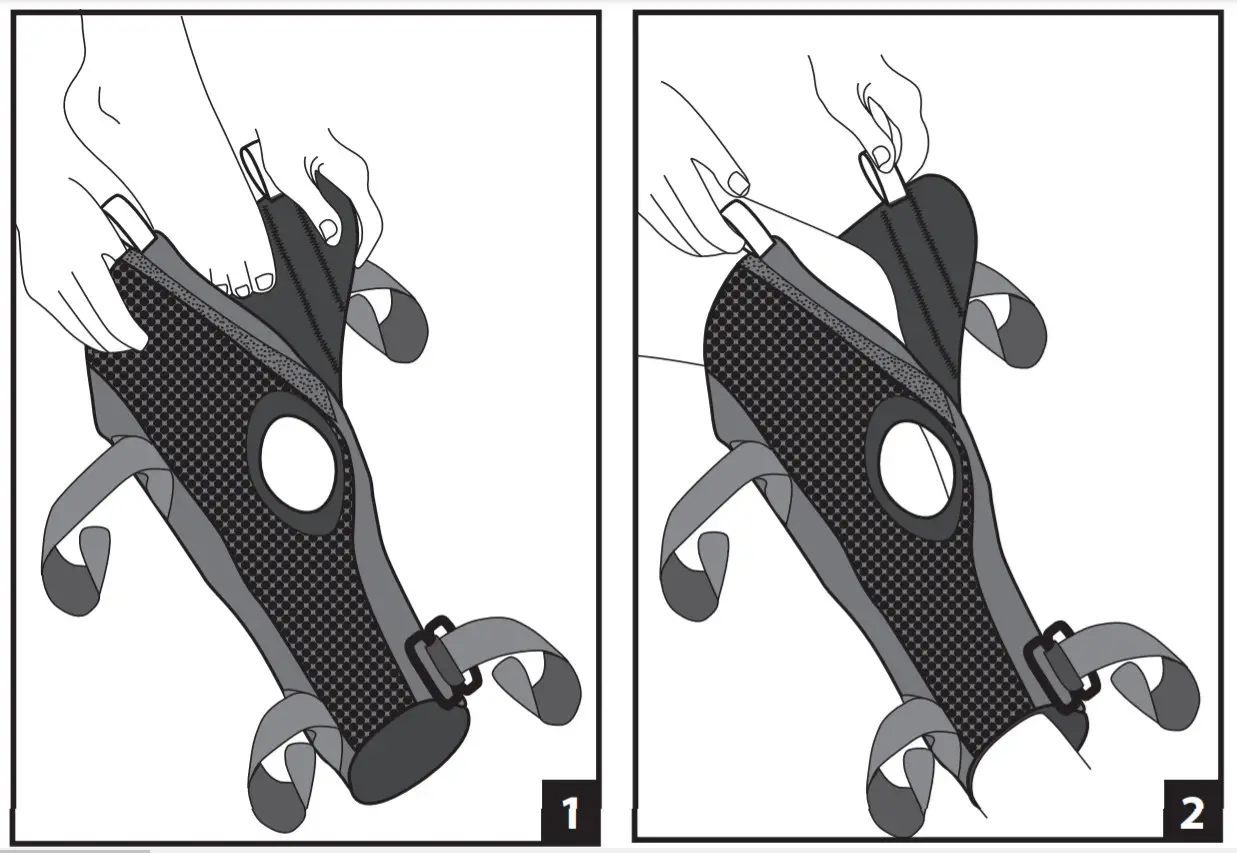 1

2