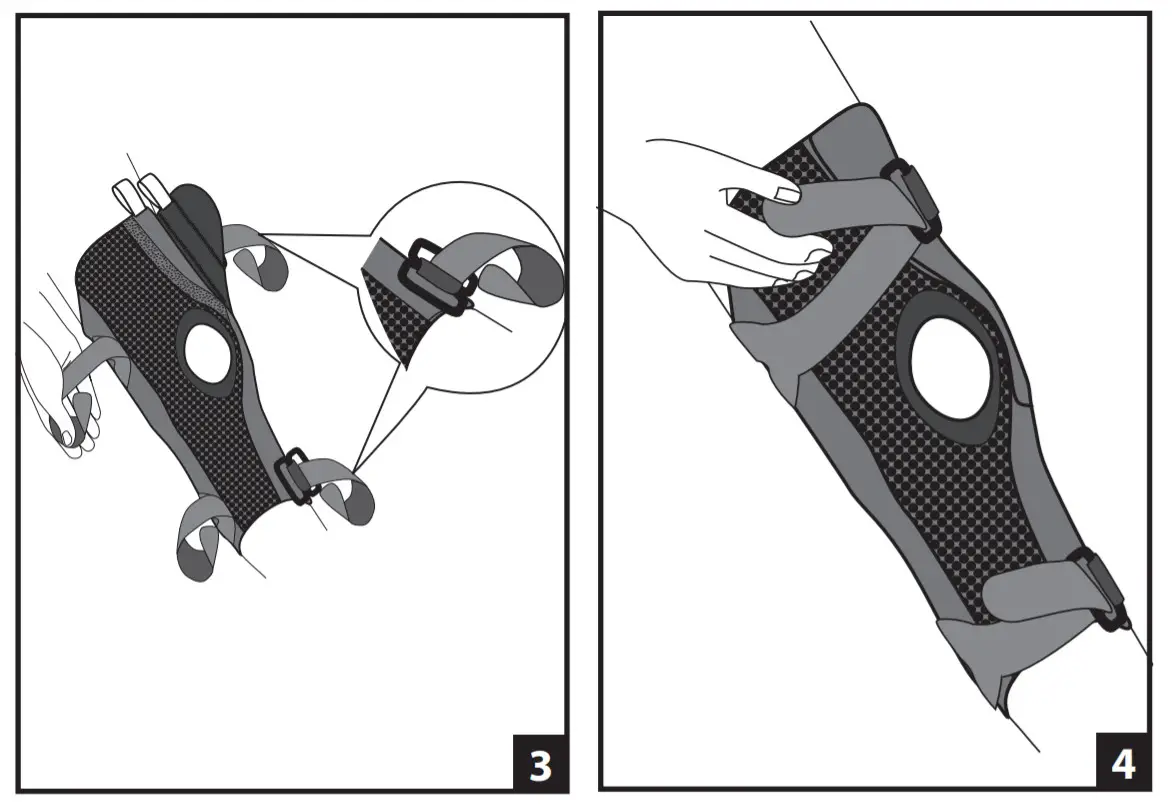 3

4