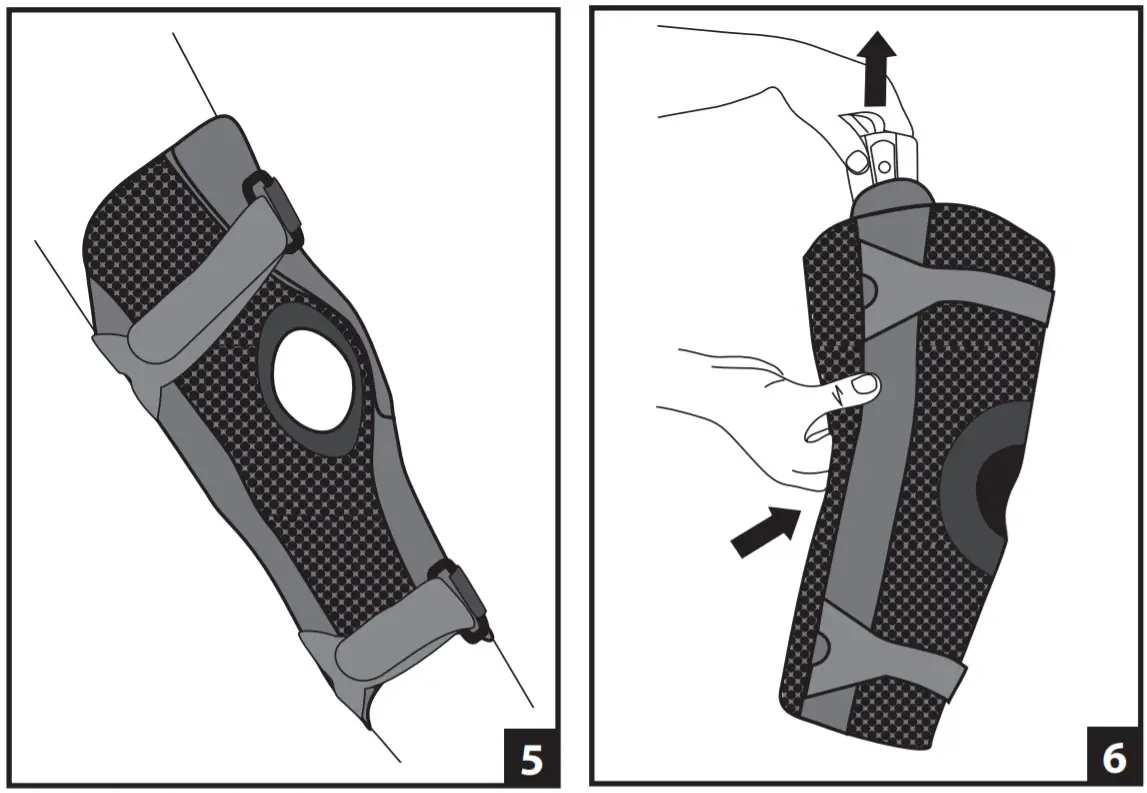 5

6