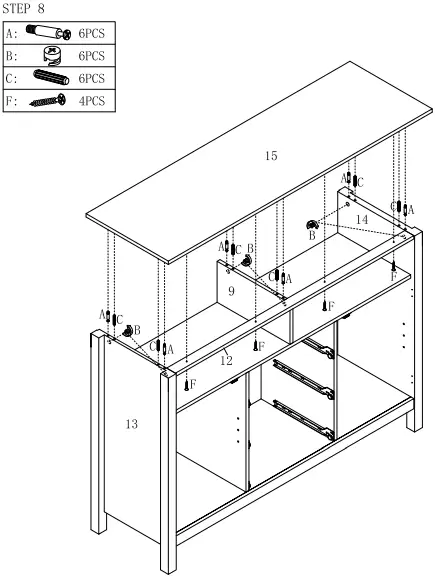 STEP 8

| A: | 6PCS |
|---|---|
| B: | 6PCS |
| C: | 6PCS |
| F: | 4PCS |

15

A C

C A

14

B

A C B

C A

F

9

F

A C B

C A

F

12

F

13