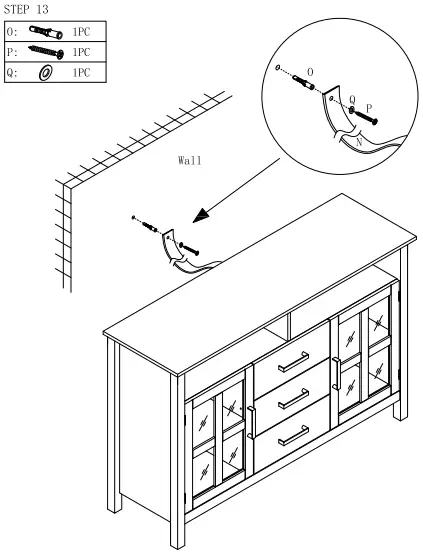 STEP 13

| O: | 1PC |
|---|---|
| P: | 1PC |
| Q: | 1PC |

O
Q
P
N

Wall