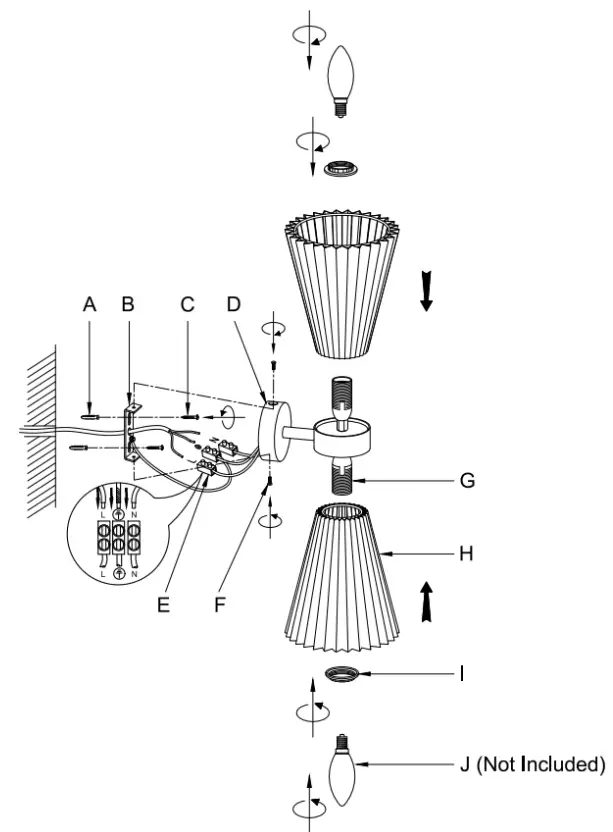 A
B
C
D
L
N
L
N
E
F
G
H
I
J (Not Included)