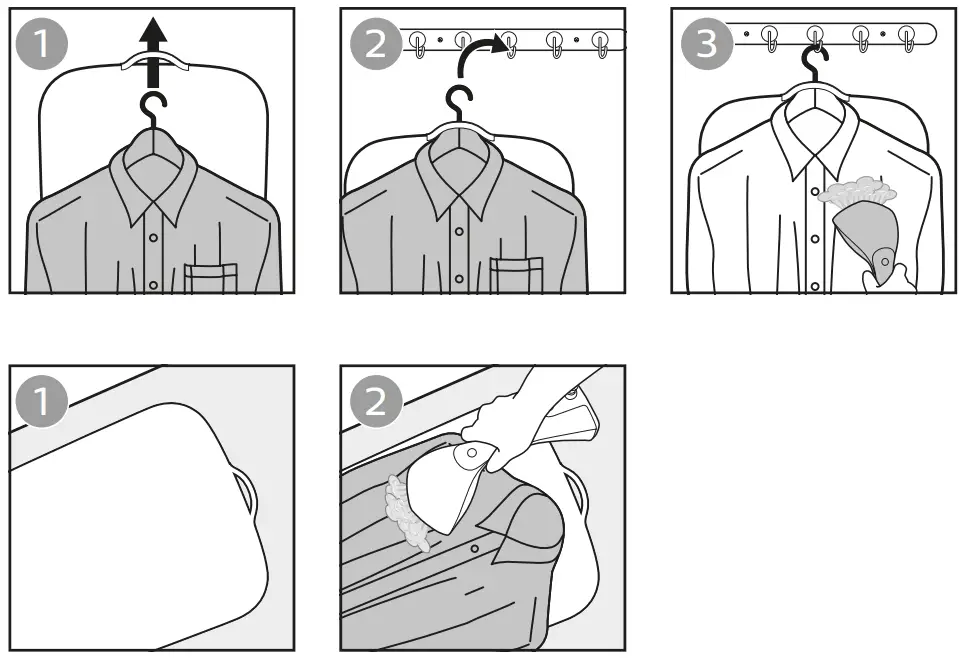 1

2

3

1

2