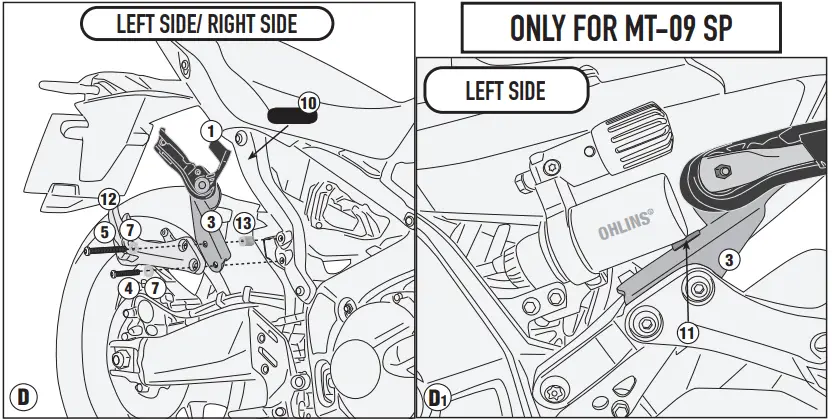 LEFT SIDE/ RIGHT SIDE

10

1

12

3

13

5

7

4

7

D

ONLY FOR MT-09 SP

LEFT SIDE

OHLINS®

3

11

D1