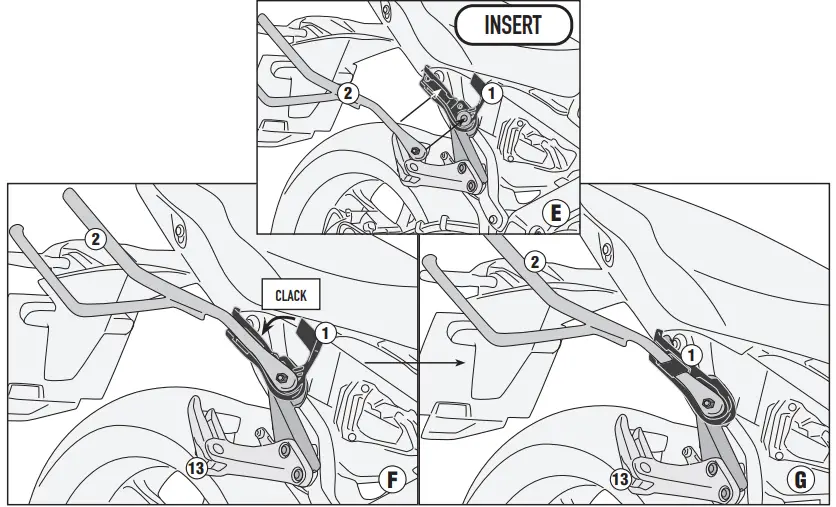 INSERT
2
1
E
2
CLACK
1
13
F
2
1
13
G