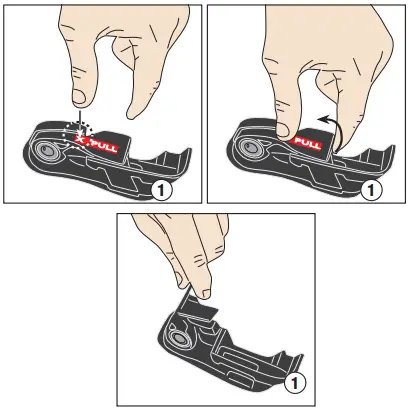 X PULL
1

PULL
1

1