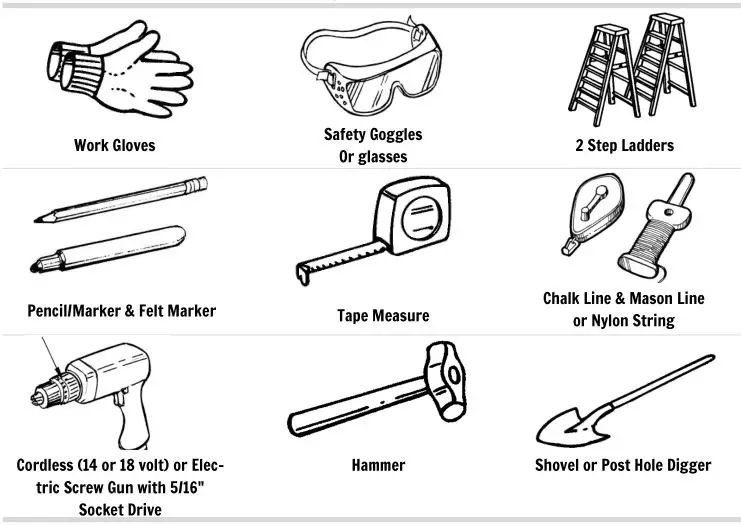 Work Gloves

Safety Goggles
Or glasses

2 Step Ladders

Pencil/Marker & Felt Marker

Tape Measure

Chalk Line & Mason Line
or Nylon String

Cordless (14 or 18 volt) or Electric Screw Gun with 5/16" Socket Drive

Hammer

Shovel or Post Hole Digger