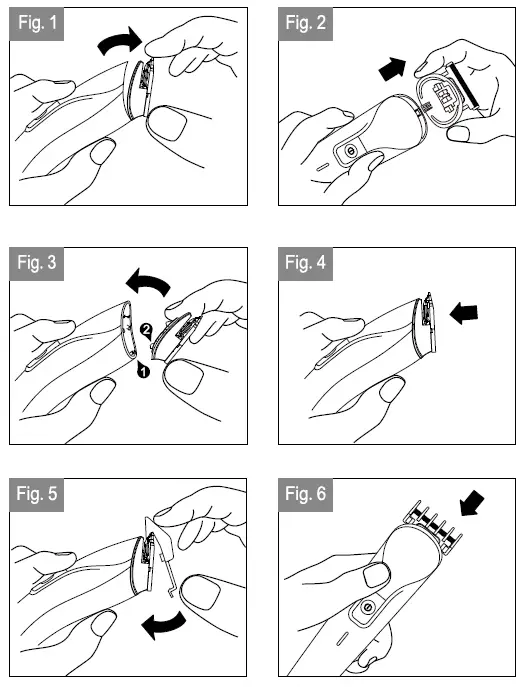 Fig. 1

Fig. 2

Fig. 3

2

1

Fig. 4

Fig. 5

Fig. 6