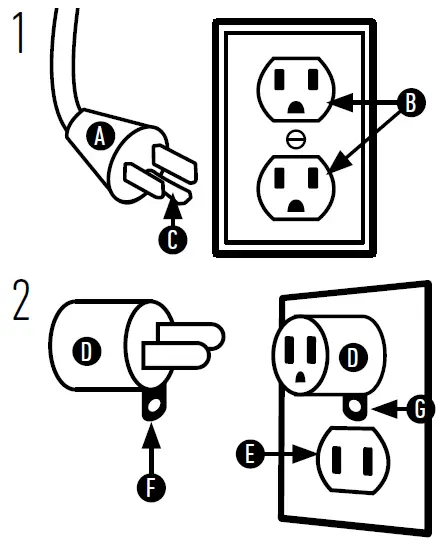 1

A

B

C

2

D

D

G

E

F