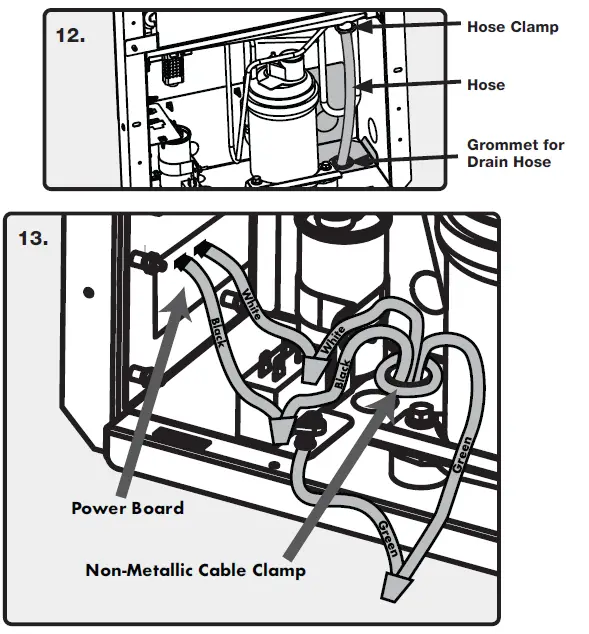 12.

Hose Clamp

Hose

Grommet for Drain Hose

13.

White

Black

White

Black

Green

Green

Power Board

Non-Metallic Cable Clamp